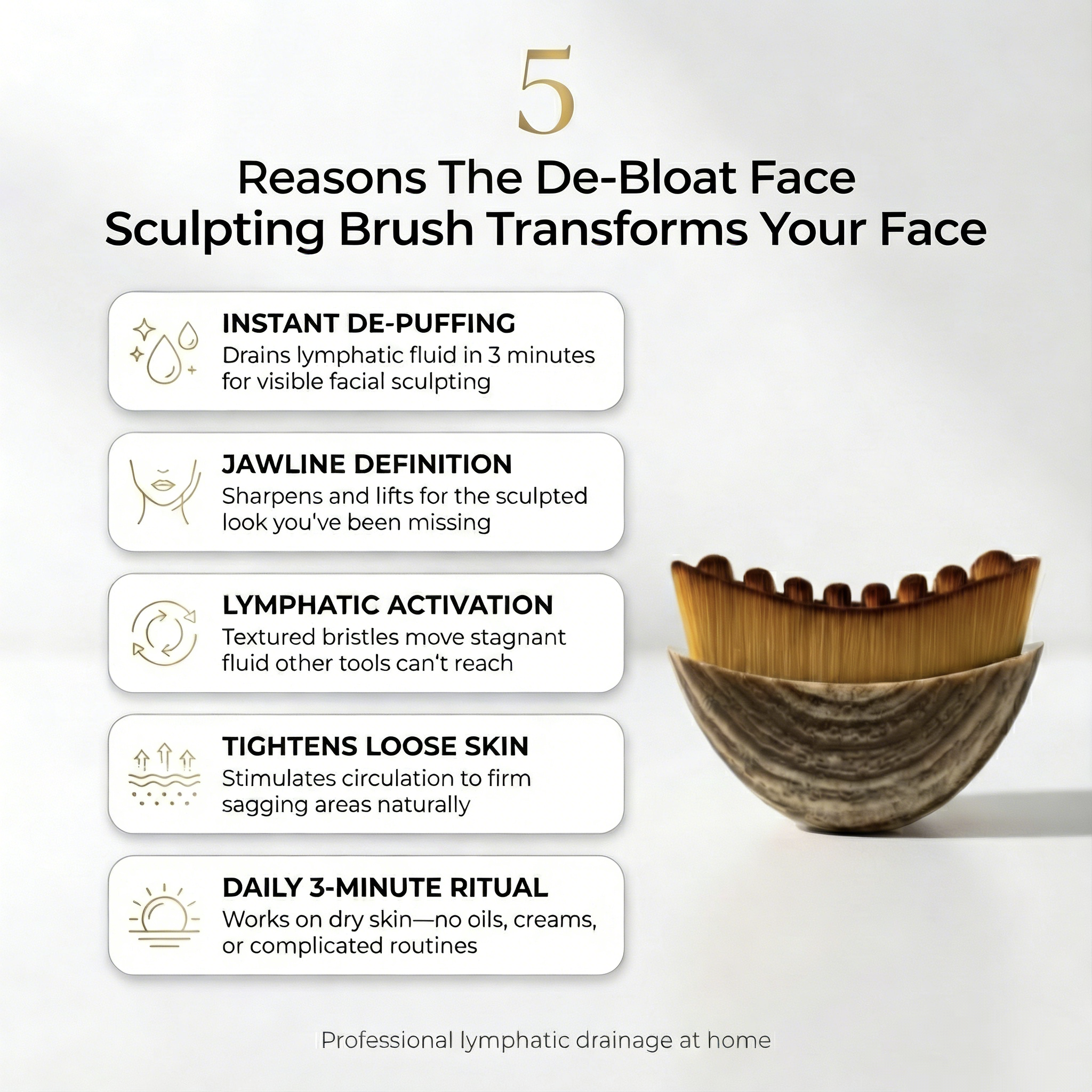 5

Reasons The De-Bloat Face Sculpting Brush Transforms Your Face

INSTANT DE-PUFFING
Drains lymphatic fluid in 3 minutes for visible facial sculpting

JAWLINE DEFINITION
Sharpens and lifts for the sculpted look you've been missing

LYMPHATIC ACTIVATION
Textured bristles move stagnant fluid other tools can't reach

TIGHTENS LOOSE SKIN
Stimulates circulation to firm sagging areas naturally

DAILY 3-MINUTE RITUAL
Works on dry skin—no oils, creams, or complicated routines

Professional lymphatic drainage at home